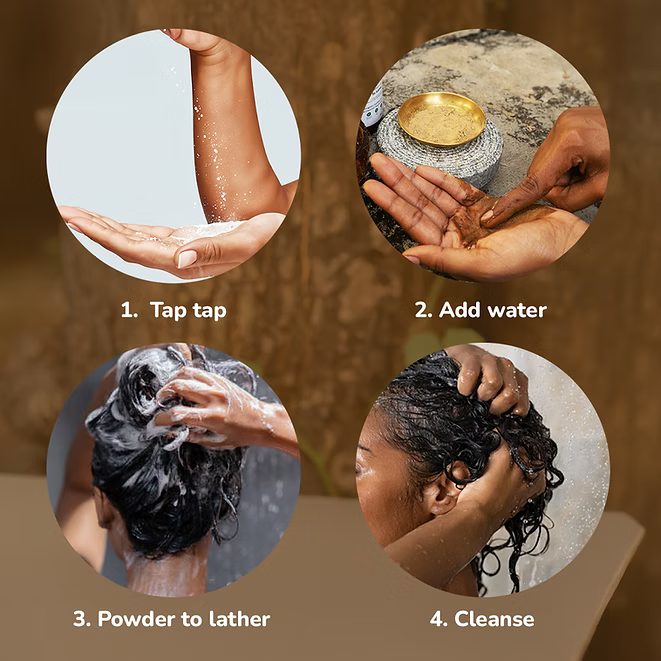 1. Tap tap

2. Add water

3. Powder to lather

4. Cleanse