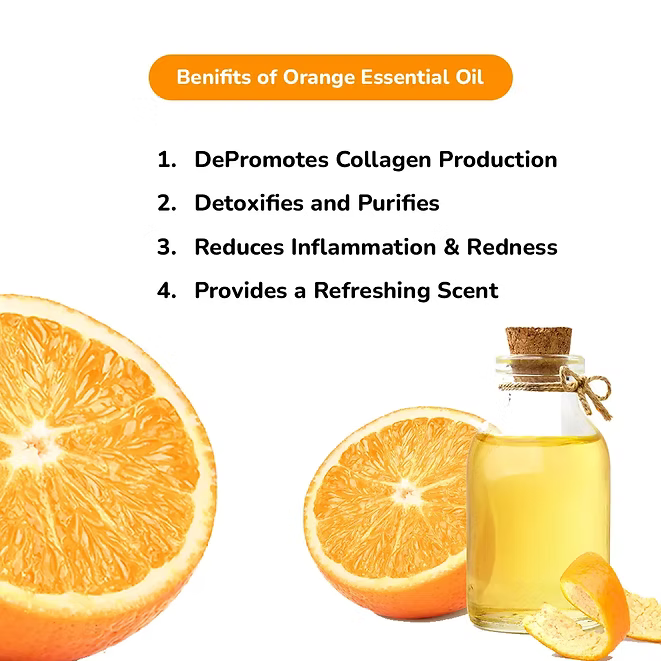 Benifits of Orange Essential Oil

1. DePromotes Collagen Production
2. Detoxifies and Purifies
3. Reduces Inflammation & Redness
4. Provides a Refreshing Scent